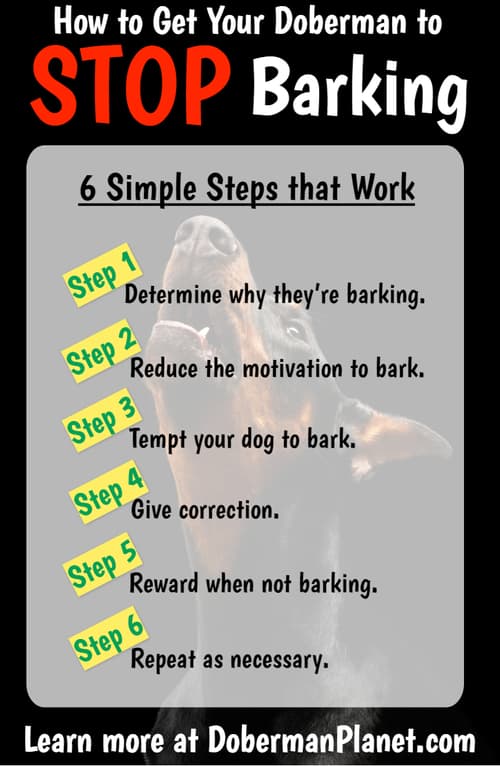 How to Get Your Doberman to
STOP Barking

6 Simple Steps that Work

Step 1 Determine why they're barking.

Step 2 Reduce the motivation to bark.

Step 3 Tempt your dog to bark.

Step 4 Give correction.

Step 5 Reward when not barking.

Step 6 Repeat as necessary.

Learn more at DobermanPlanet.com